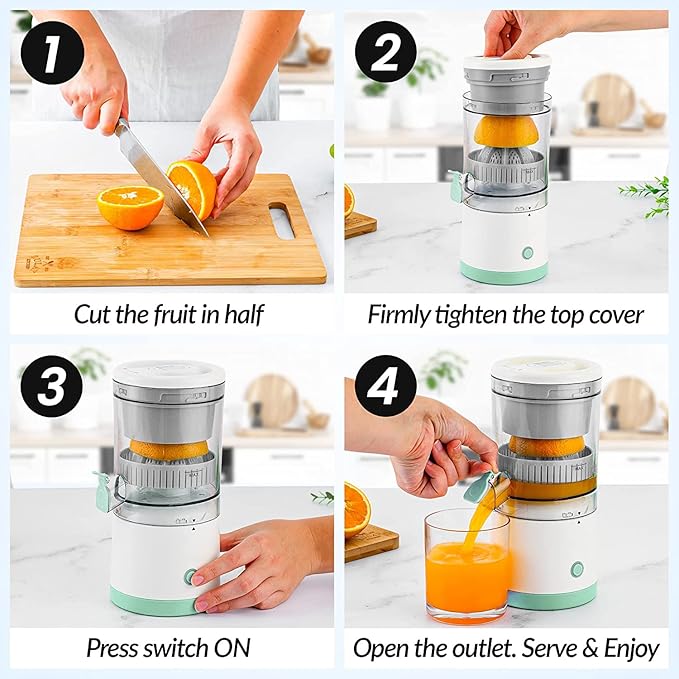 1

Cut the fruit in half

2

Firmly tighten the top cover

3

Press switch ON

4

Open the outlet. Serve & Enjoy