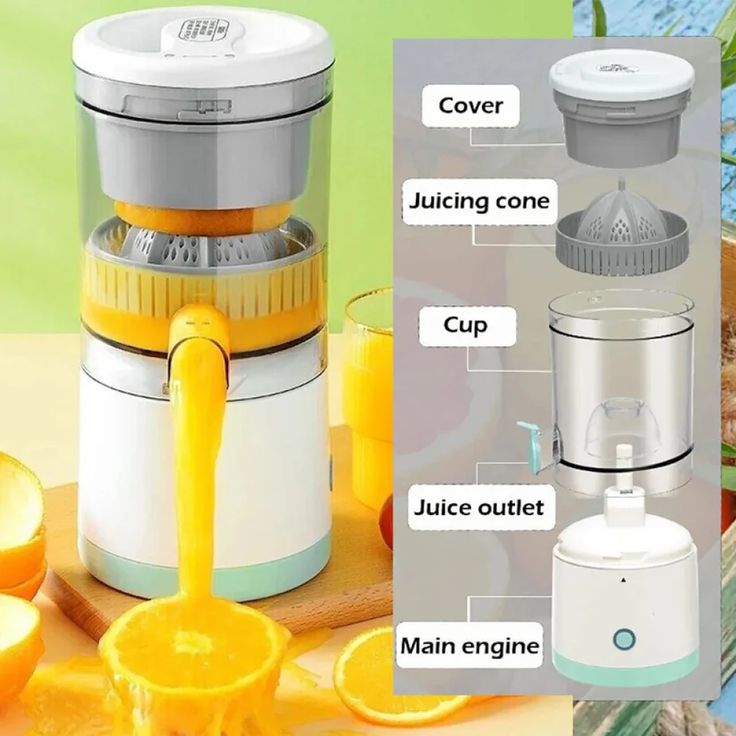 Cover

Juicing cone

Cup

Juice outlet

Main engine