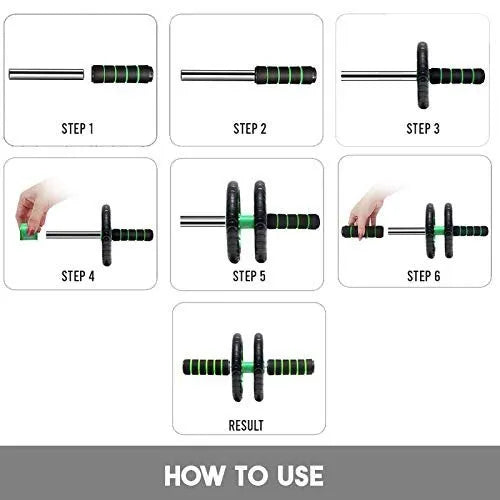 STEP 1

STEP 2

STEP 3

STEP 4

STEP 5

STEP 6

RESULT

HOW TO USE