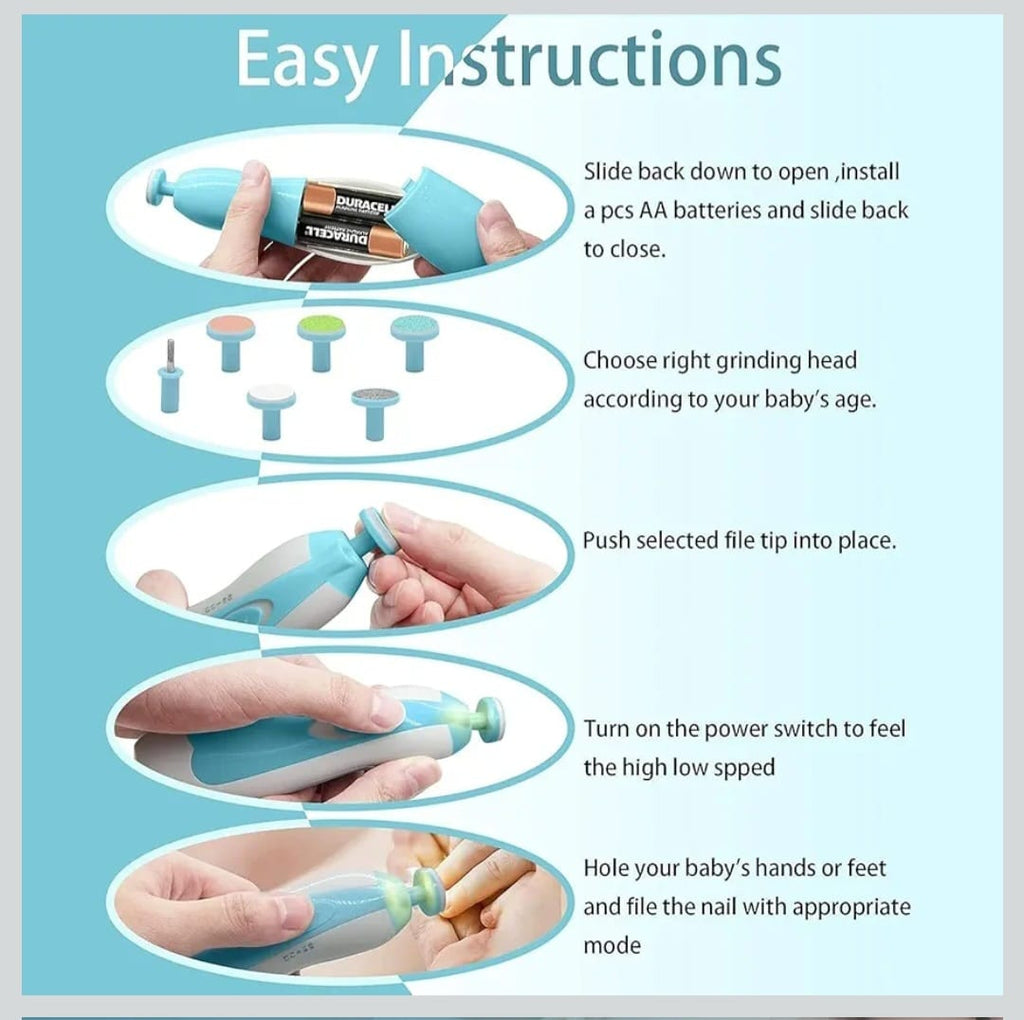 Easy Instructions

DURACELL
DURACELL

Slide back down to open ,install a pcs AA batteries and slide back to close.

Choose right grinding head according to your baby's age.

Push selected file tip into place.

Turn on the power switch to feel the high low spped

Hole your baby's hands or feet and file the nail with appropriate mode